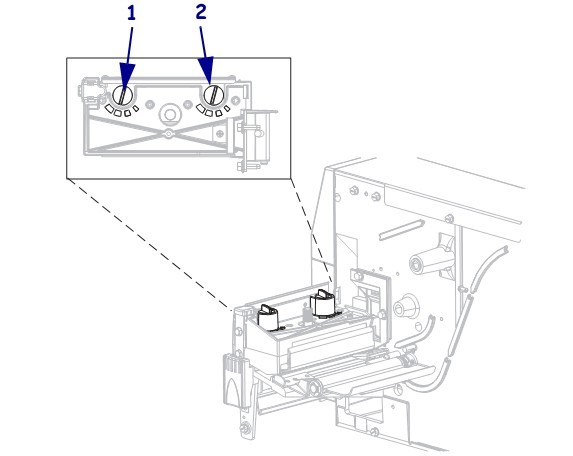 1
2